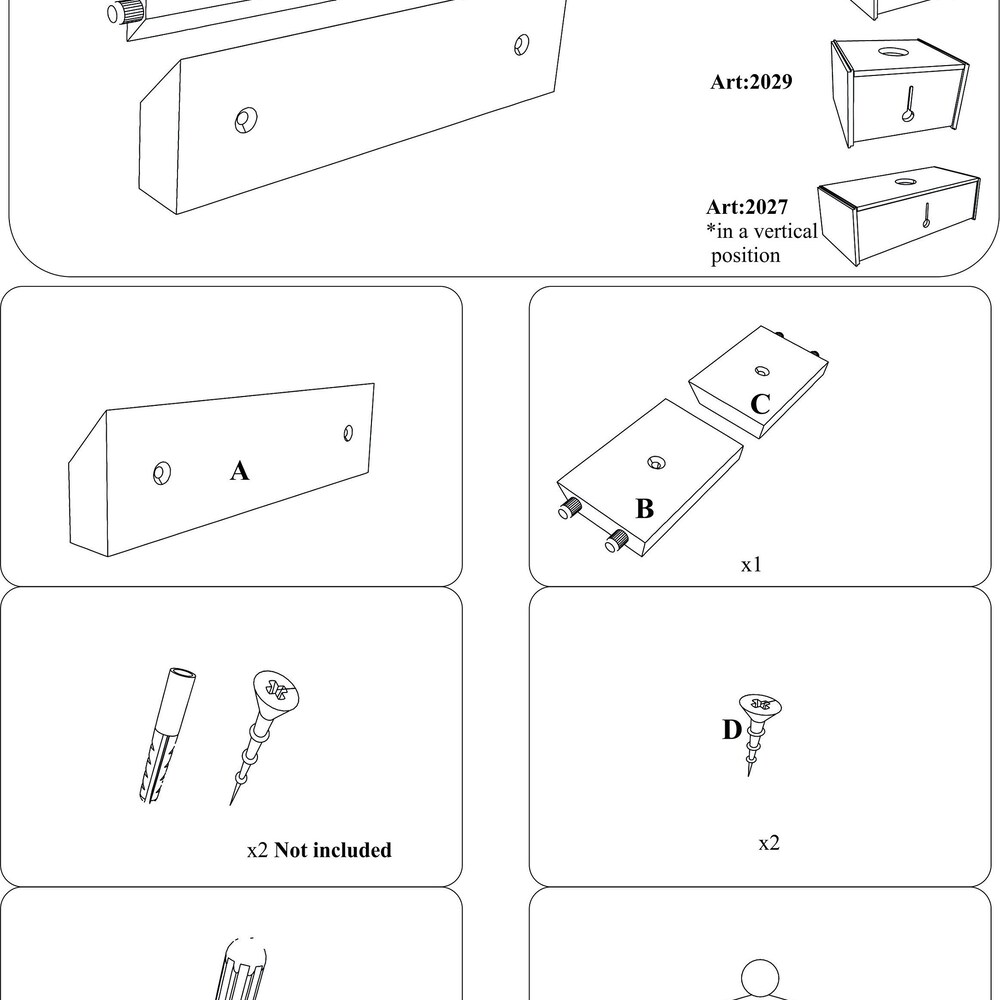 Art:2029

Art:2027
*in a vertical position

A

C

B

x1

x2 **Not included**

D

x2