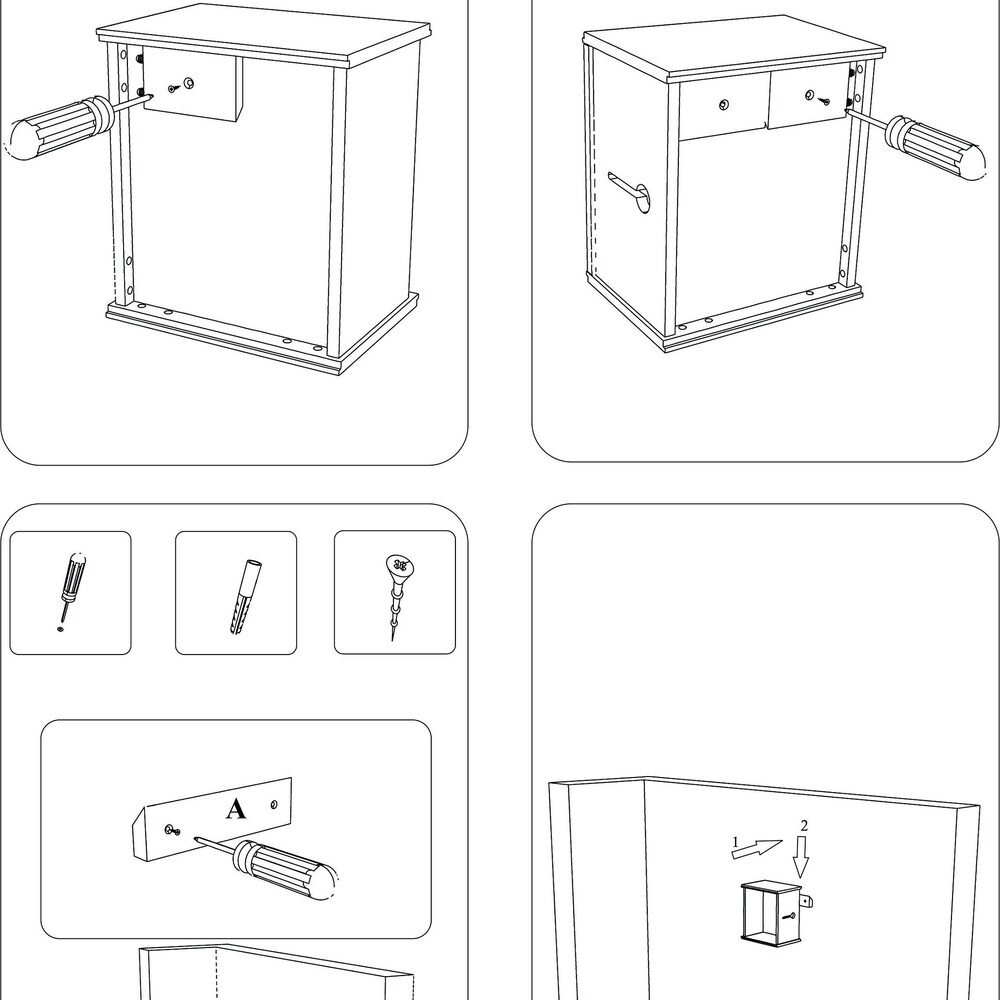 A

1

2