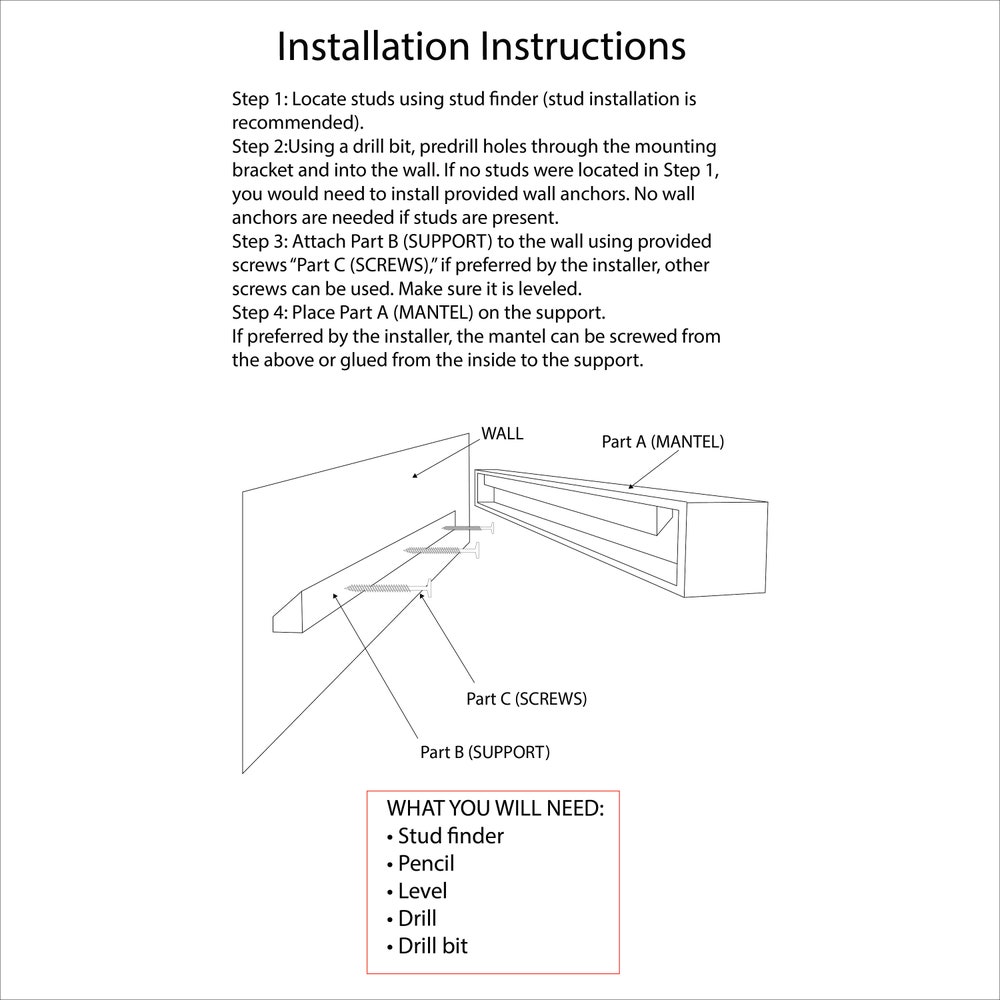 Installation Instructions

Step 1: Locate studs using stud finder (stud installation is recommended).
Step 2:Using a drill bit, predrill holes through the mounting bracket and into the wall. If no studs were located in Step 1, you would need to install provided wall anchors. No wall anchors are needed if studs are present.
Step 3: Attach Part B (SUPPORT) to the wall using provided screws "Part C (SCREWS)," if preferred by the installer, other screws can be used. Make sure it is leveled.
Step 4: Place Part A (MANTEL) on the support.
If preferred by the installer, the mantel can be screwed from the above or glued from the inside to the support.

WALL
Part A (MANTEL)
Part C (SCREWS)
Part B (SUPPORT)

WHAT YOU WILL NEED:
• Stud finder
• Pencil
• Level
• Drill
• Drill bit