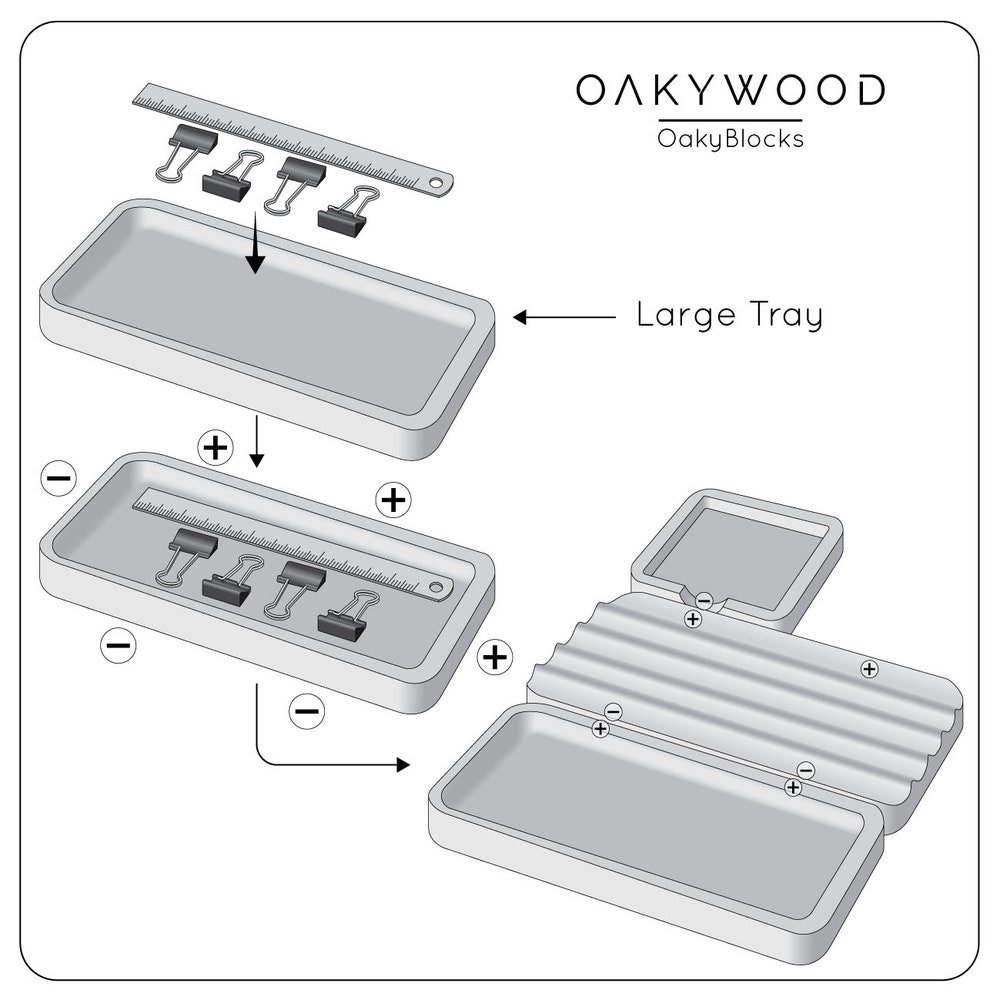 OAKYWOOD
OakyBlocks

Large Tray

+
−
+
−
+
−

−
+
+
−
+
−
+