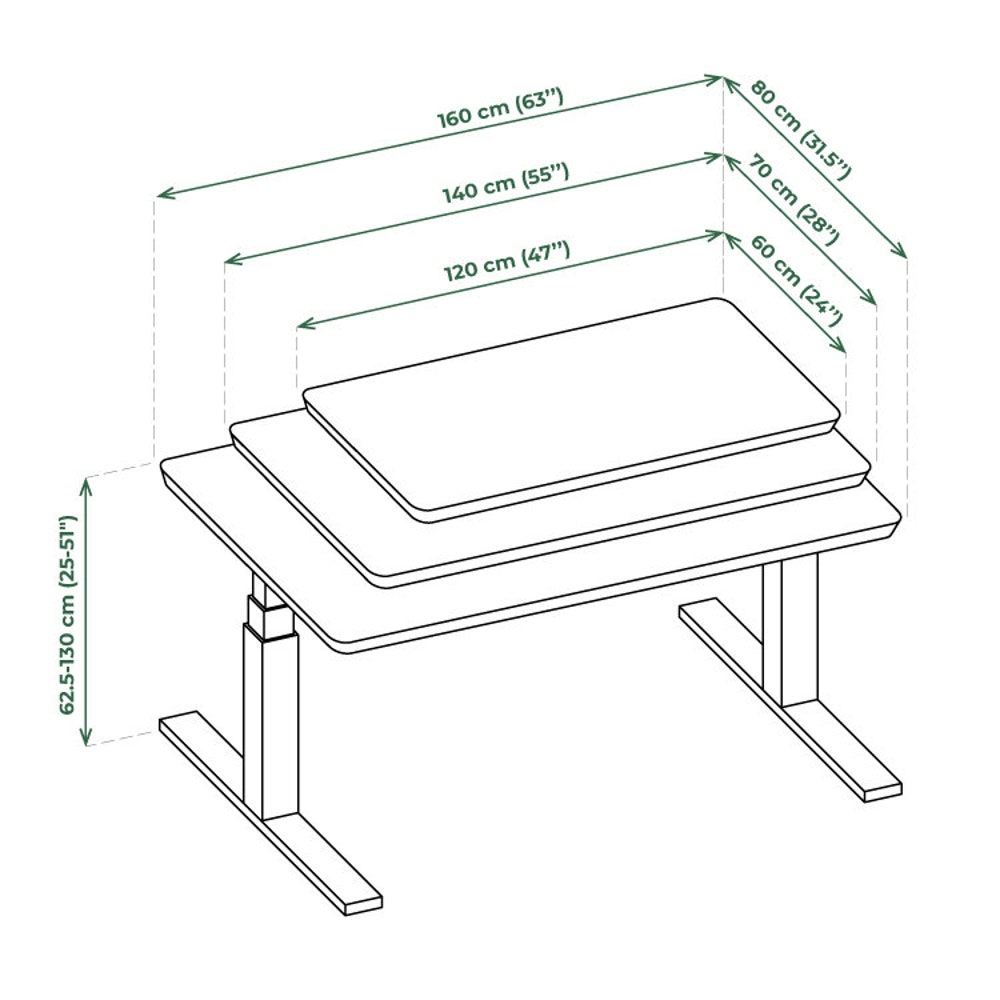 160 cm (63")
80 cm (31.5")
140 cm (55")
70 cm (28")
120 cm (47")
60 cm (24")
62.5-130 cm (25-51")