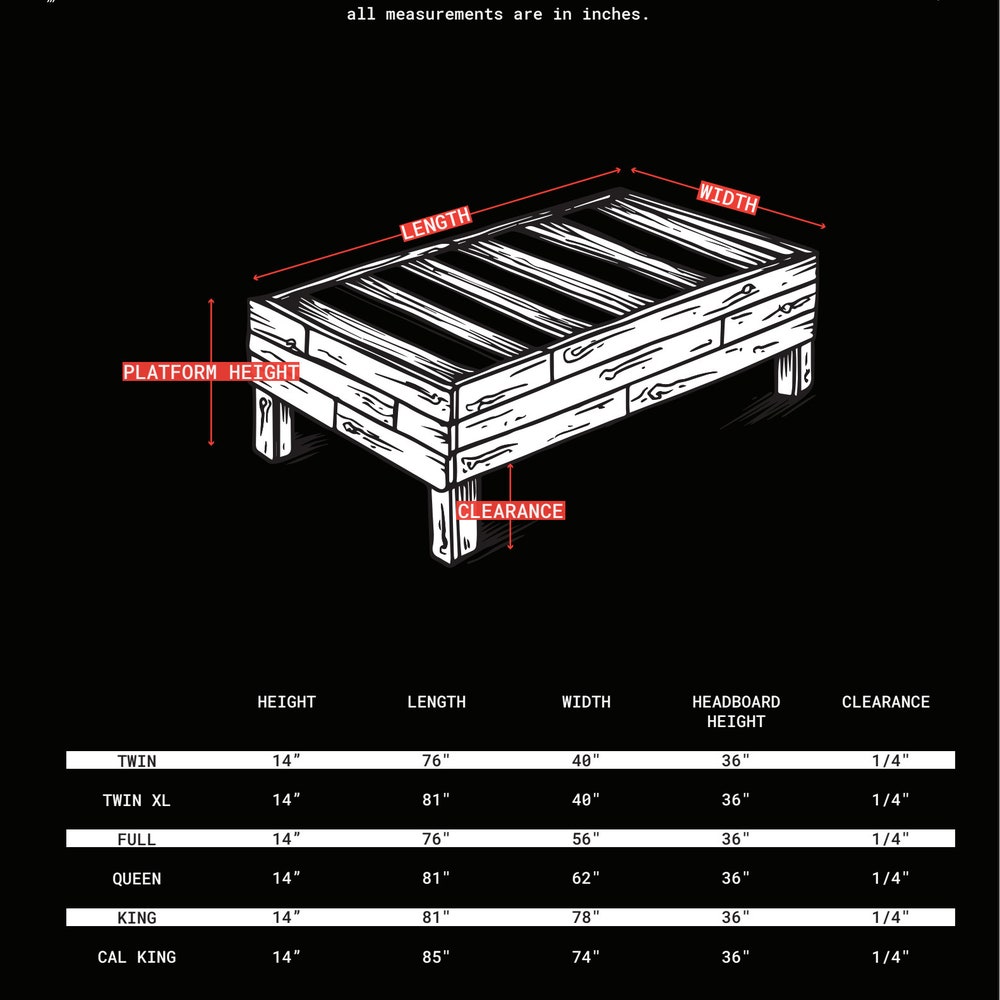 all measurements are in inches.

LENGTH
WIDTH
PLATFORM HEIGHT
CLEARANCE

| | HEIGHT | LENGTH | WIDTH | HEADBOARD HEIGHT | CLEARANCE |
|---|---|---|---|---|---|
| TWIN | 14" | 76" | 40" | 36" | 1/4" |
| TWIN XL | 14" | 81" | 40" | 36" | 1/4" |
| FULL | 14" | 76" | 56" | 36" | 1/4" |
| QUEEN | 14" | 81" | 62" | 36" | 1/4" |
| KING | 14" | 81" | 78" | 36" | 1/4" |
| CAL KING | 14" | 85" | 74" | 36" | 1/4" |