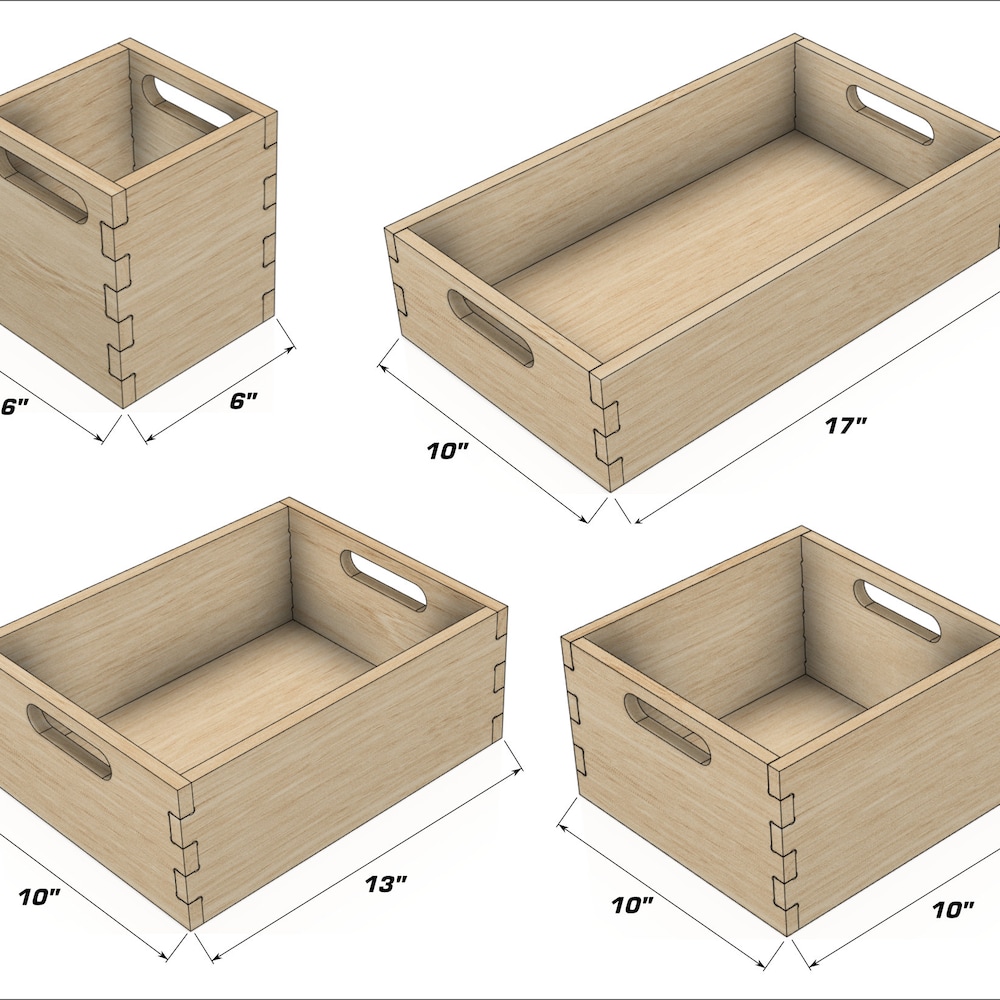 6"
6"
10"
17"
10"
13"
10"
10"