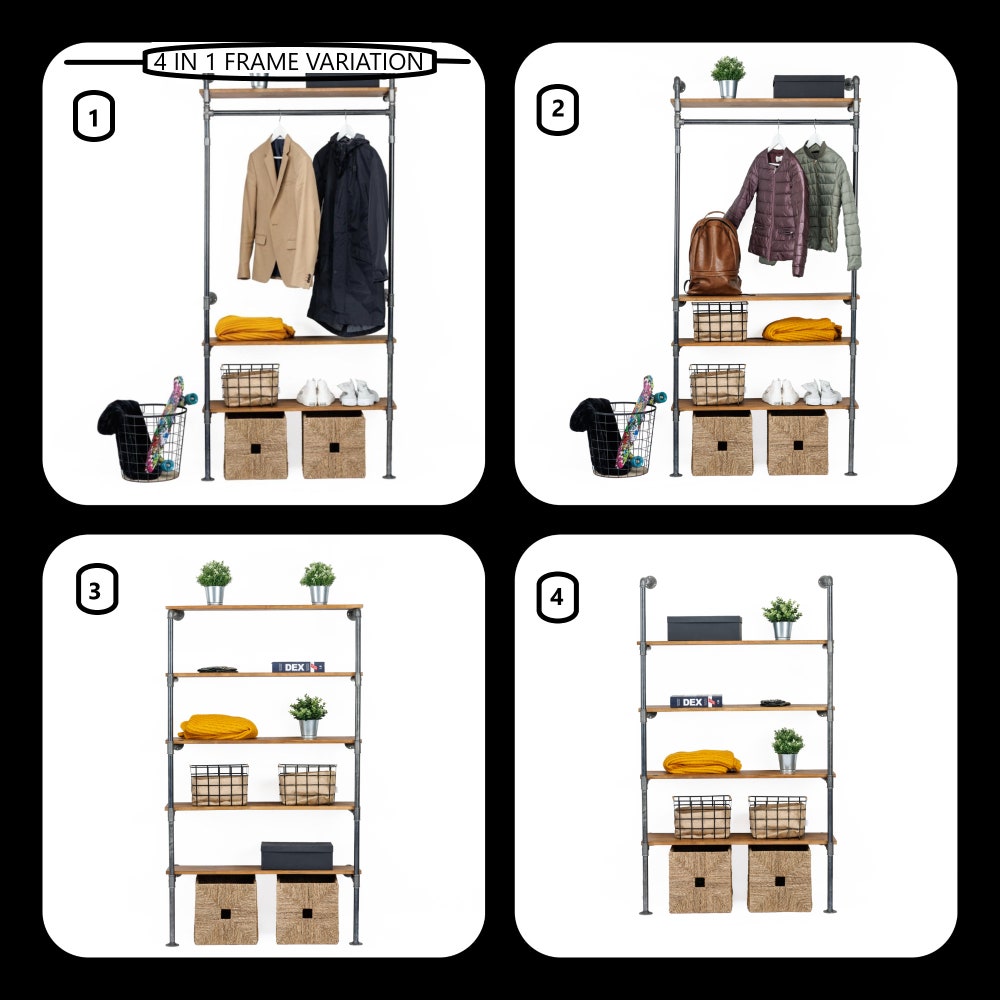 4 IN 1 FRAME VARIATION

1

2

3

DEX

4

DEX