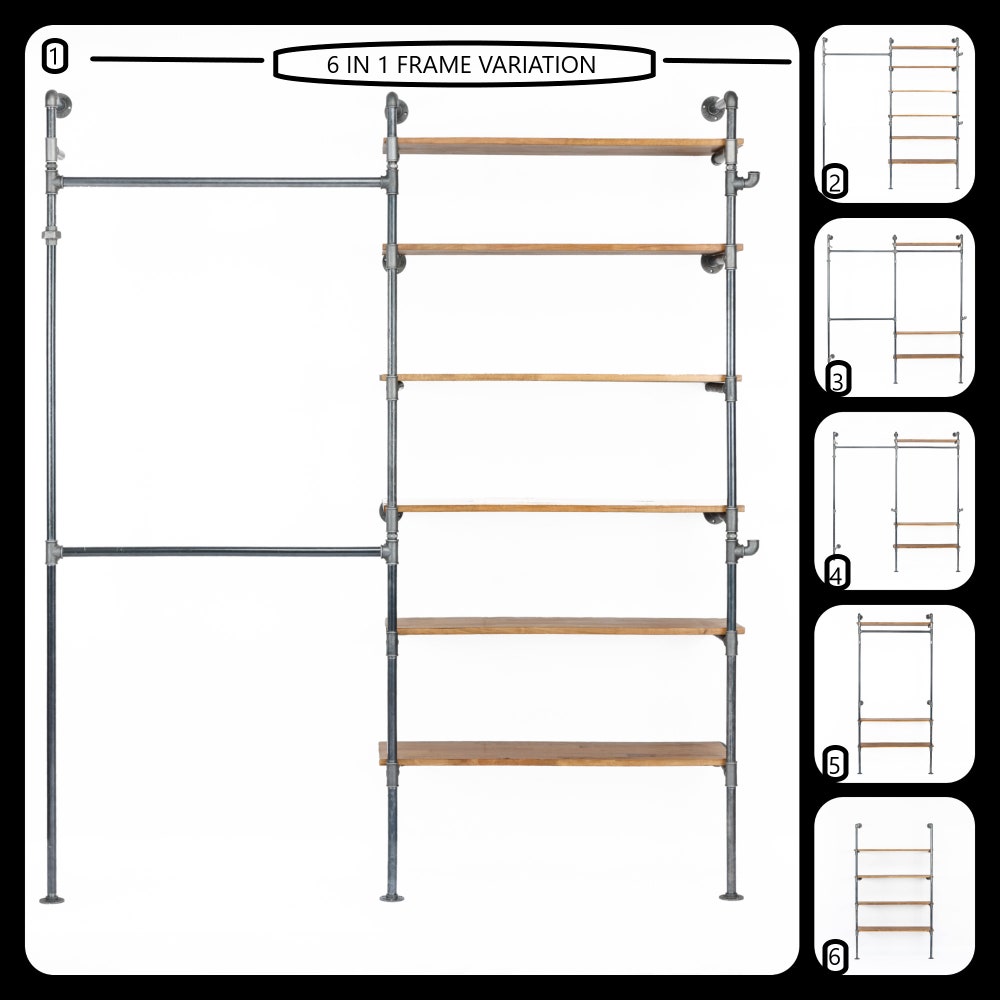 1

6 IN 1 FRAME VARIATION

2

3

4

5

6