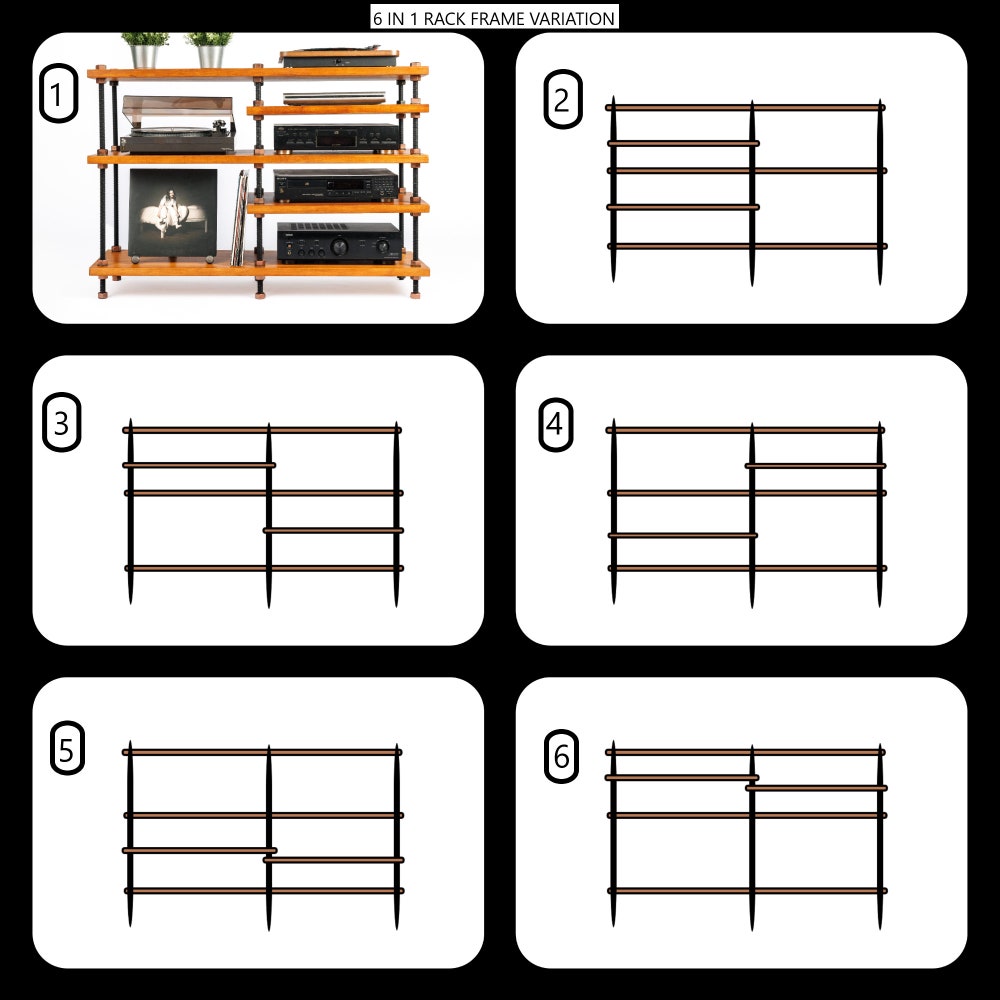 6 IN 1 RACK FRAME VARIATION

1

2

3

4

5

6