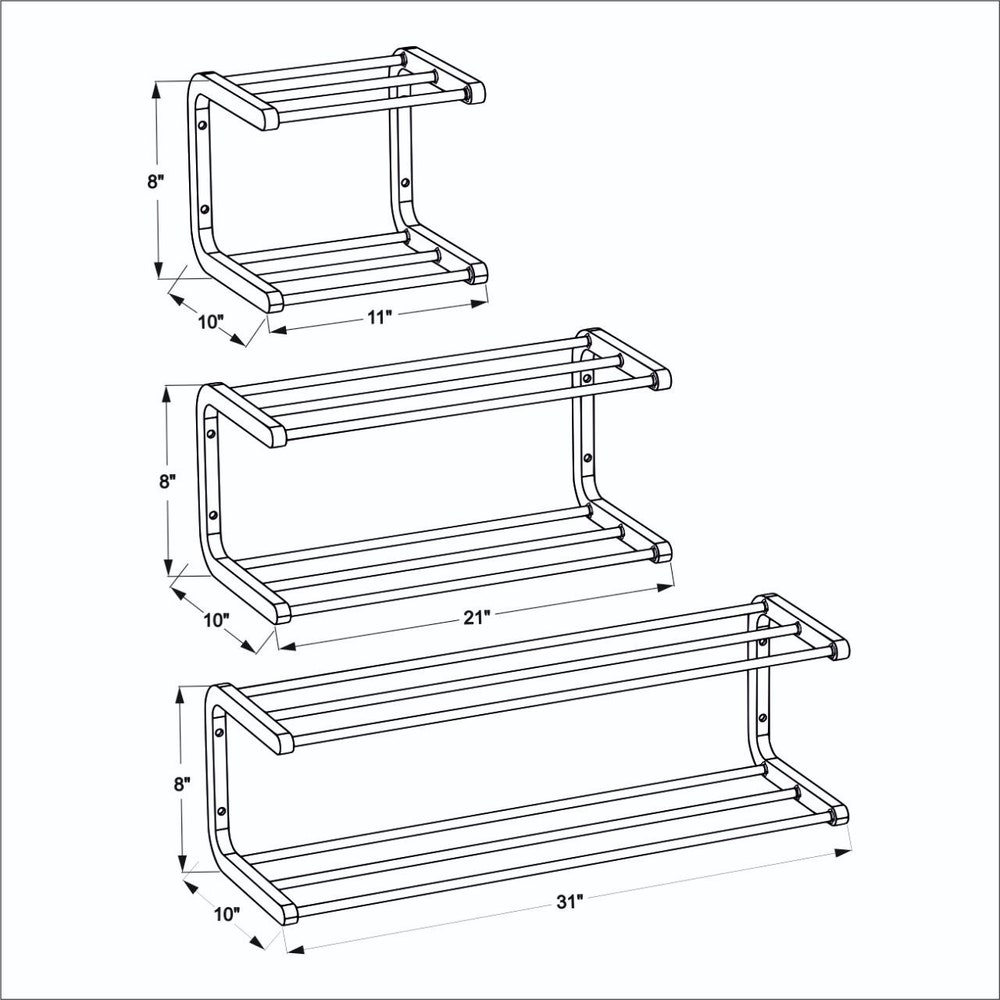 8"
10"
11"

8"
10"
21"

8"
10"
31"