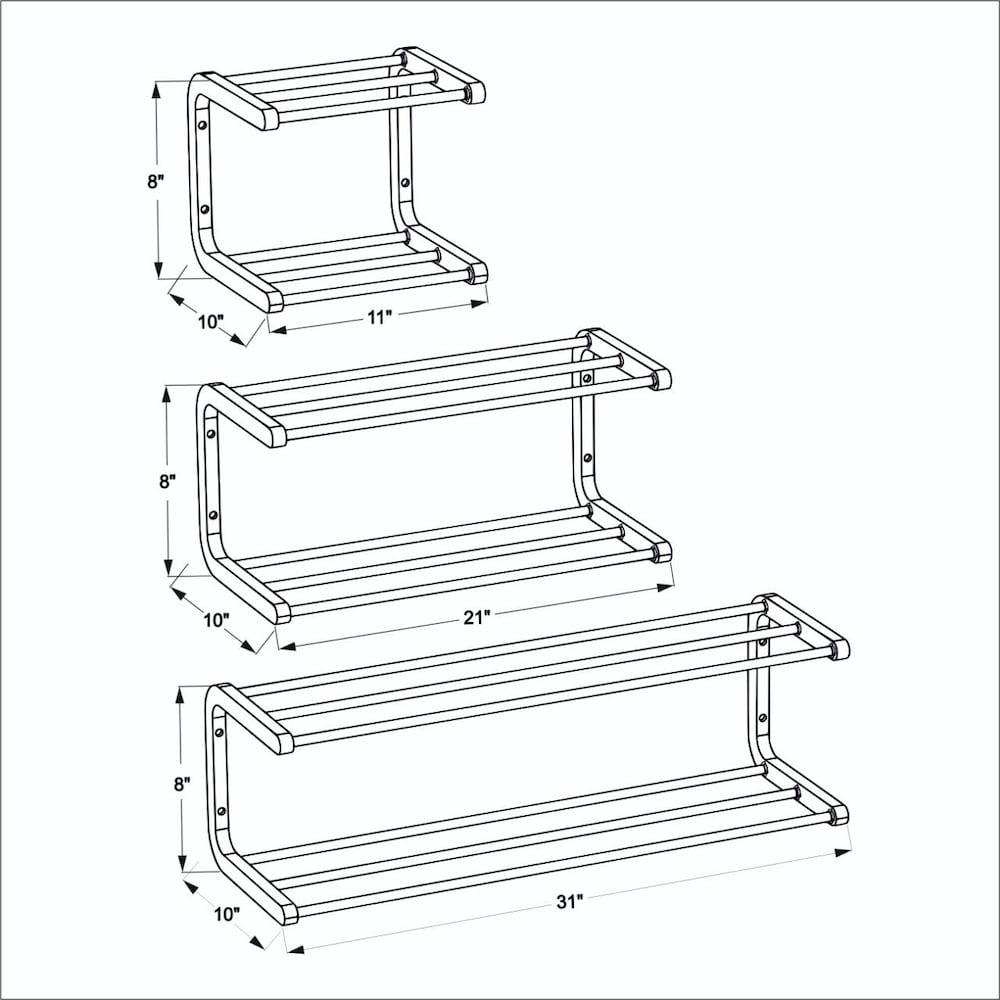 8"
10"
11"
8"
10"
21"
8"
10"
31"