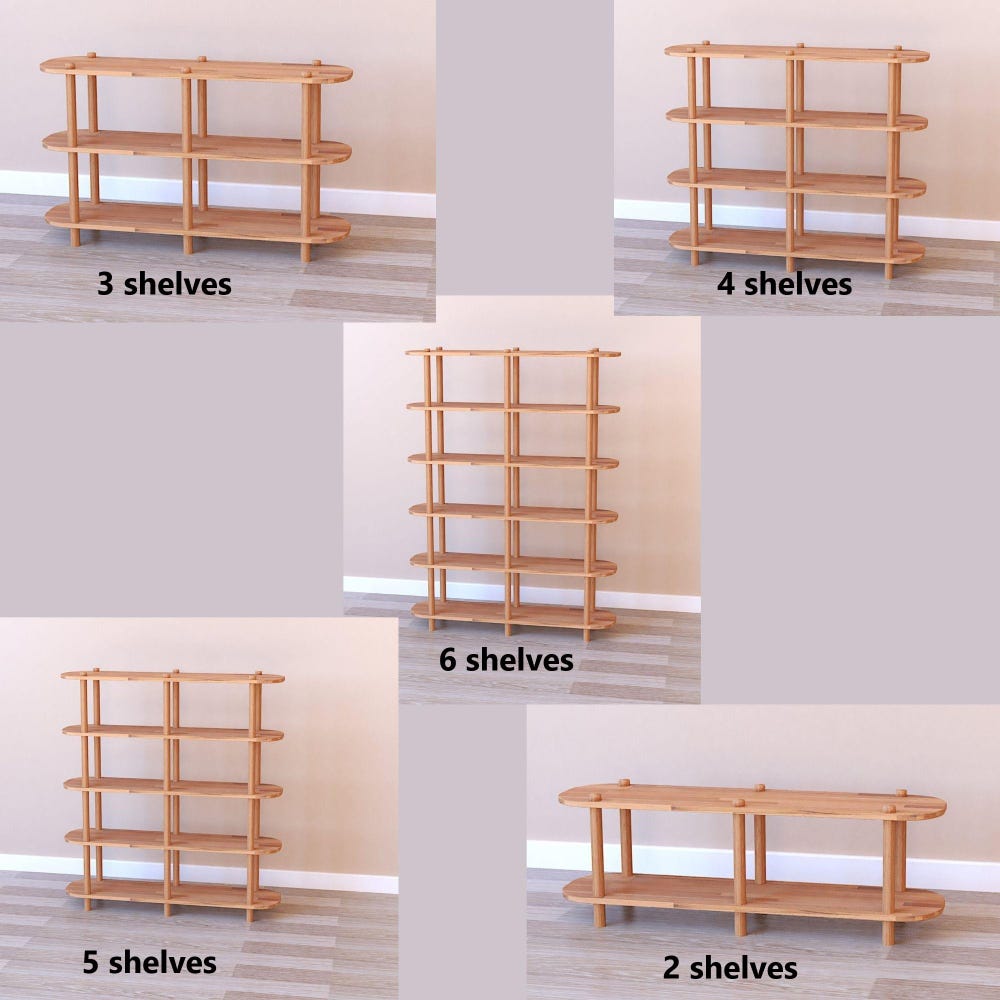 3 shelves

4 shelves

6 shelves

5 shelves

2 shelves