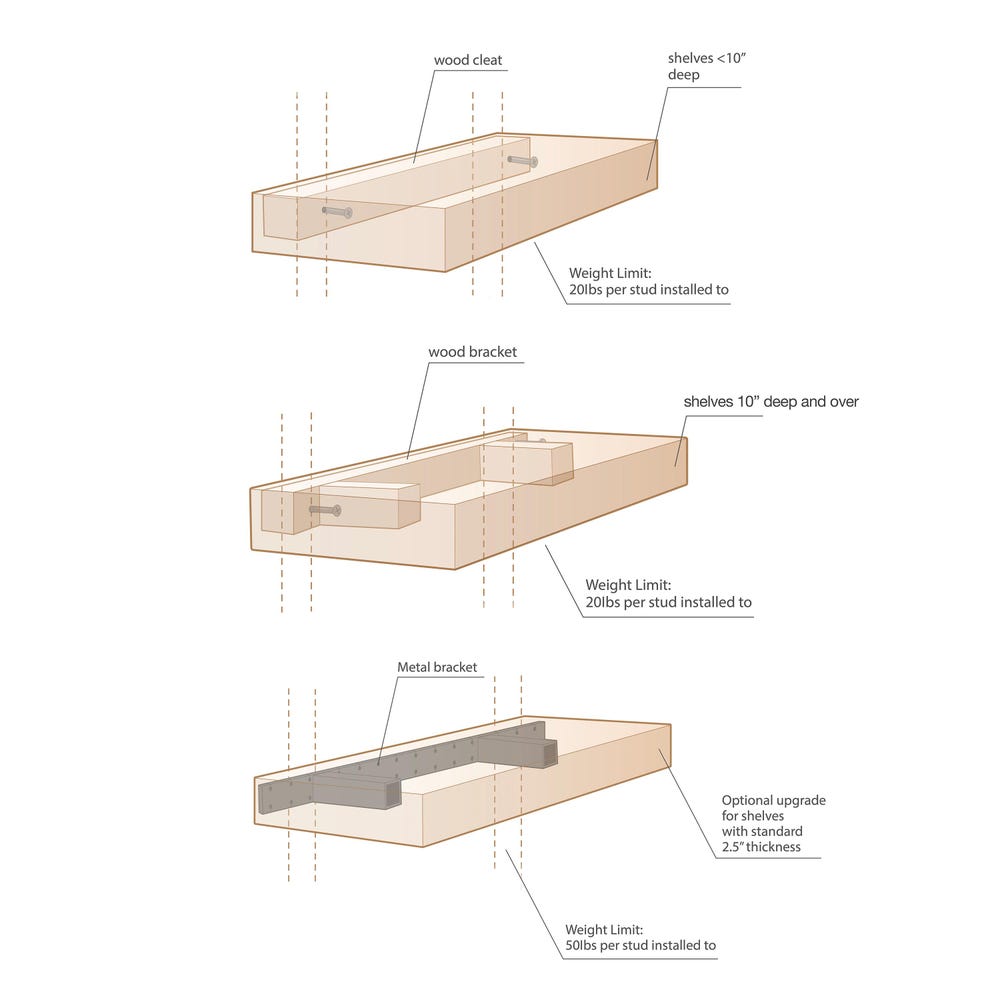 wood cleat

shelves <10" deep

Weight Limit:
20lbs per stud installed to

wood bracket

shelves 10" deep and over

Weight Limit:
20lbs per stud installed to

Metal bracket

Optional upgrade for shelves with standard 2.5" thickness

Weight Limit:
50lbs per stud installed to