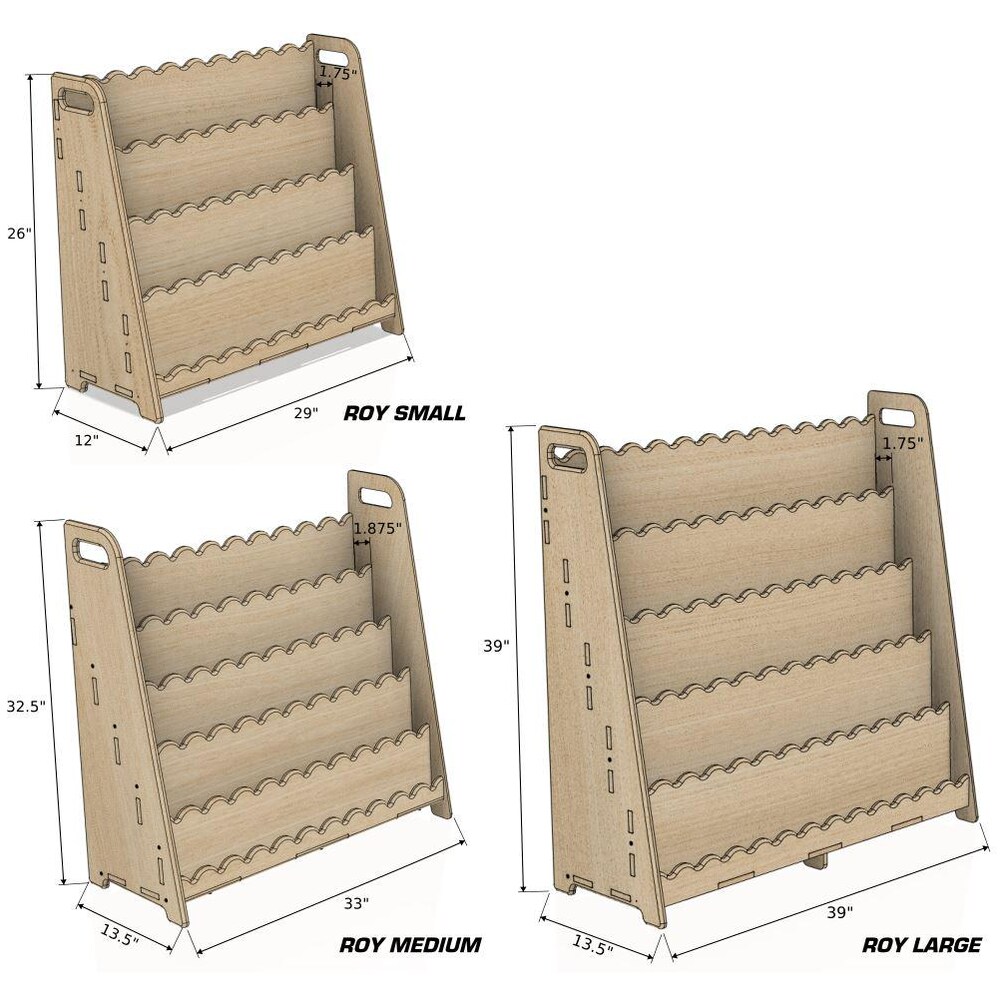 1.75"

26"

12"

29"

ROY SMALL

1.875"

32.5"

13.5"

33"

ROY MEDIUM

1.75"

39"

13.5"

39"

ROY LARGE