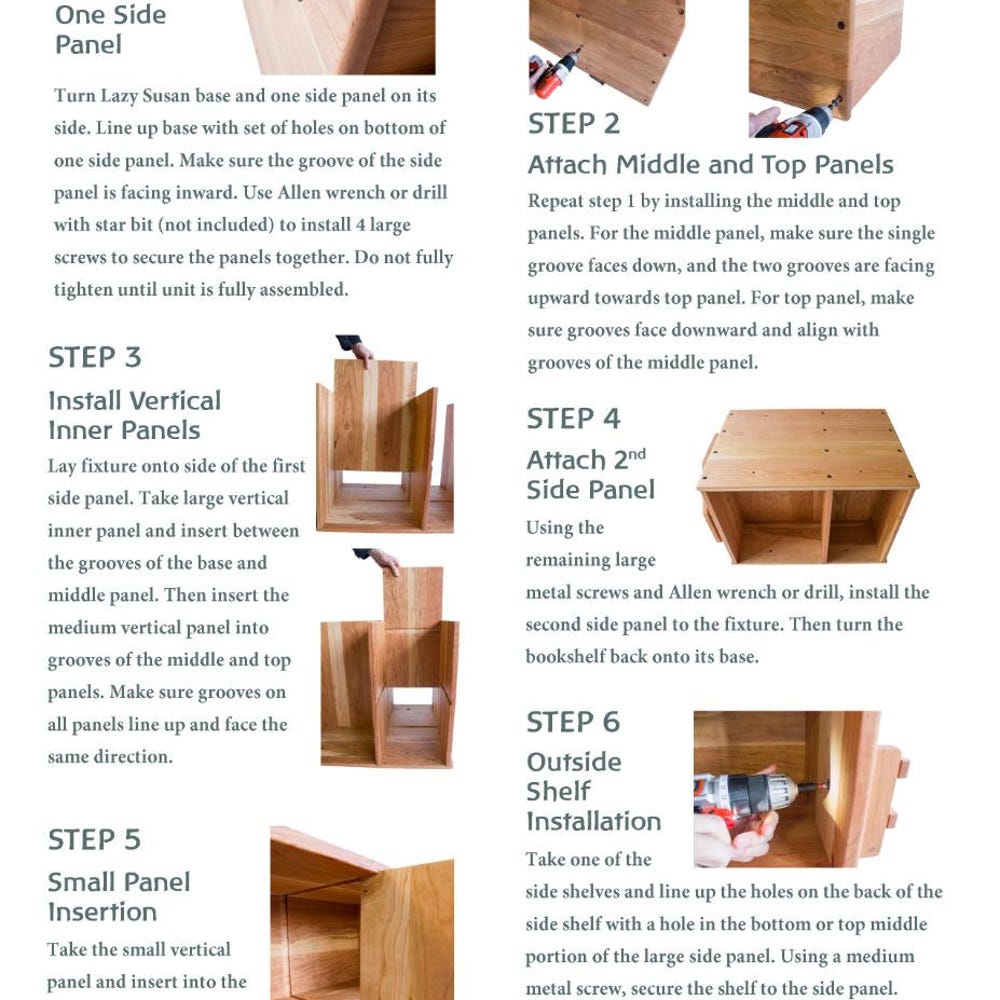 One Side Panel

Turn Lazy Susan base and one side panel on its side. Line up base with set of holes on bottom of one side panel. Make sure the groove of the side panel is facing inward. Use Allen wrench or drill with star bit (not included) to install 4 large screws to secure the panels together. Do not fully tighten until unit is fully assembled.

STEP 3

Install Vertical Inner Panels

Lay fixture onto side of the first side panel. Take large vertical inner panel and insert between the grooves of the base and middle panel. Then insert the medium vertical panel into grooves of the middle and top panels. Make sure grooves on all panels line up and face the same direction.

STEP 5

Small Panel Insertion

Take the small vertical panel and insert into the

STEP 2

Attach Middle and Top Panels

Repeat step 1 by installing the middle and top panels. For the middle panel, make sure the single groove faces down, and the two grooves are facing upward towards top panel. For top panel, make sure grooves face downward and align with grooves of the middle panel.

STEP 4

Attach 2$^{nd}$ Side Panel

Using the remaining large metal screws and Allen wrench or drill, install the second side panel to the fixture. Then turn the bookshelf back onto its base.

STEP 6

Outside Shelf Installation

Take one of the side shelves and line up the holes on the back of the side shelf with a hole in the bottom or top middle portion of the large side panel. Using a medium metal screw, secure the shelf to the side panel.