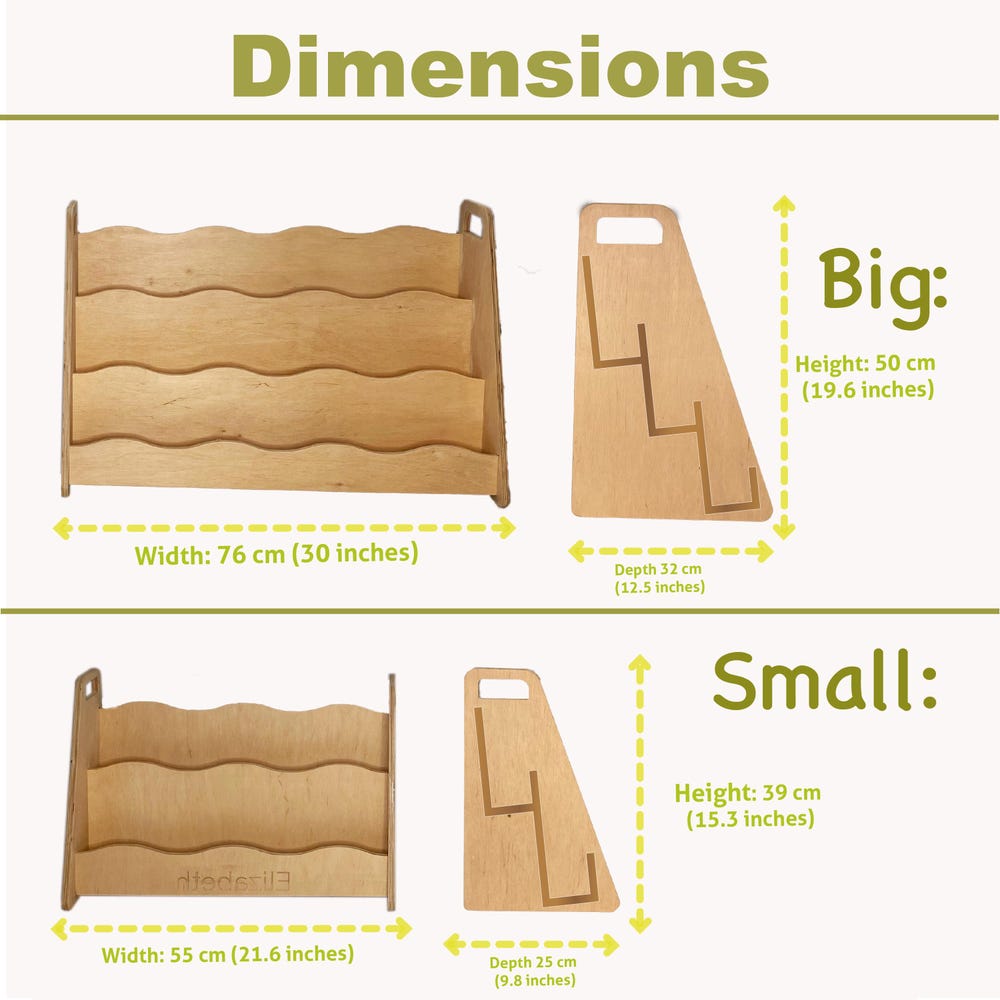 Dimensions

Big:

Height: 50 cm
(19.6 inches)

Width: 76 cm (30 inches)

Depth 32 cm
(12.5 inches)

Small:

Height: 39 cm
(15.3 inches)

Elizabeth

Width: 55 cm (21.6 inches)

Depth 25 cm
(9.8 inches)